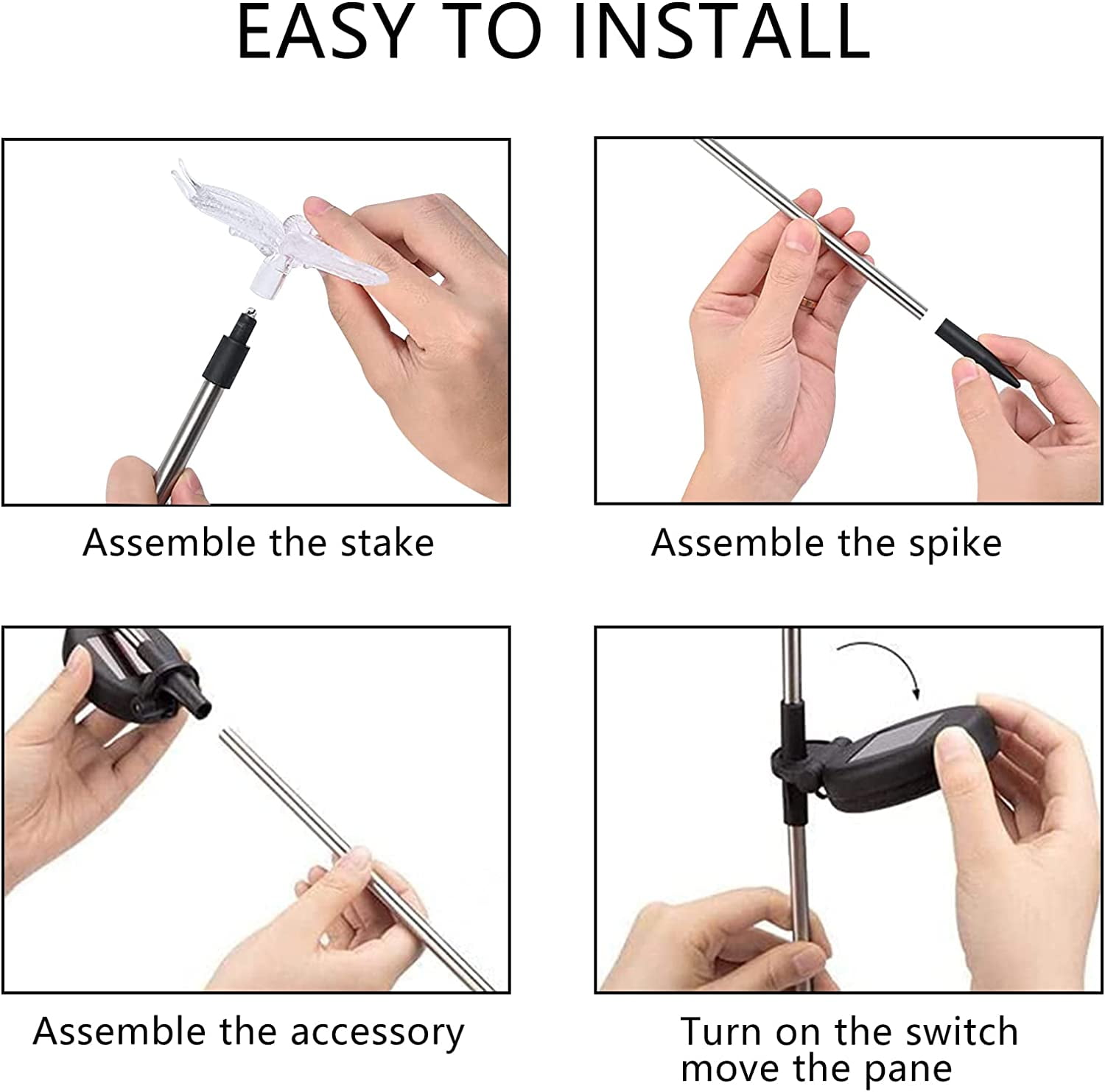 EASY TO INSTALL

Assemble the stake

Assemble the spike

Assemble the accessory

Turn on the switch
move the pane