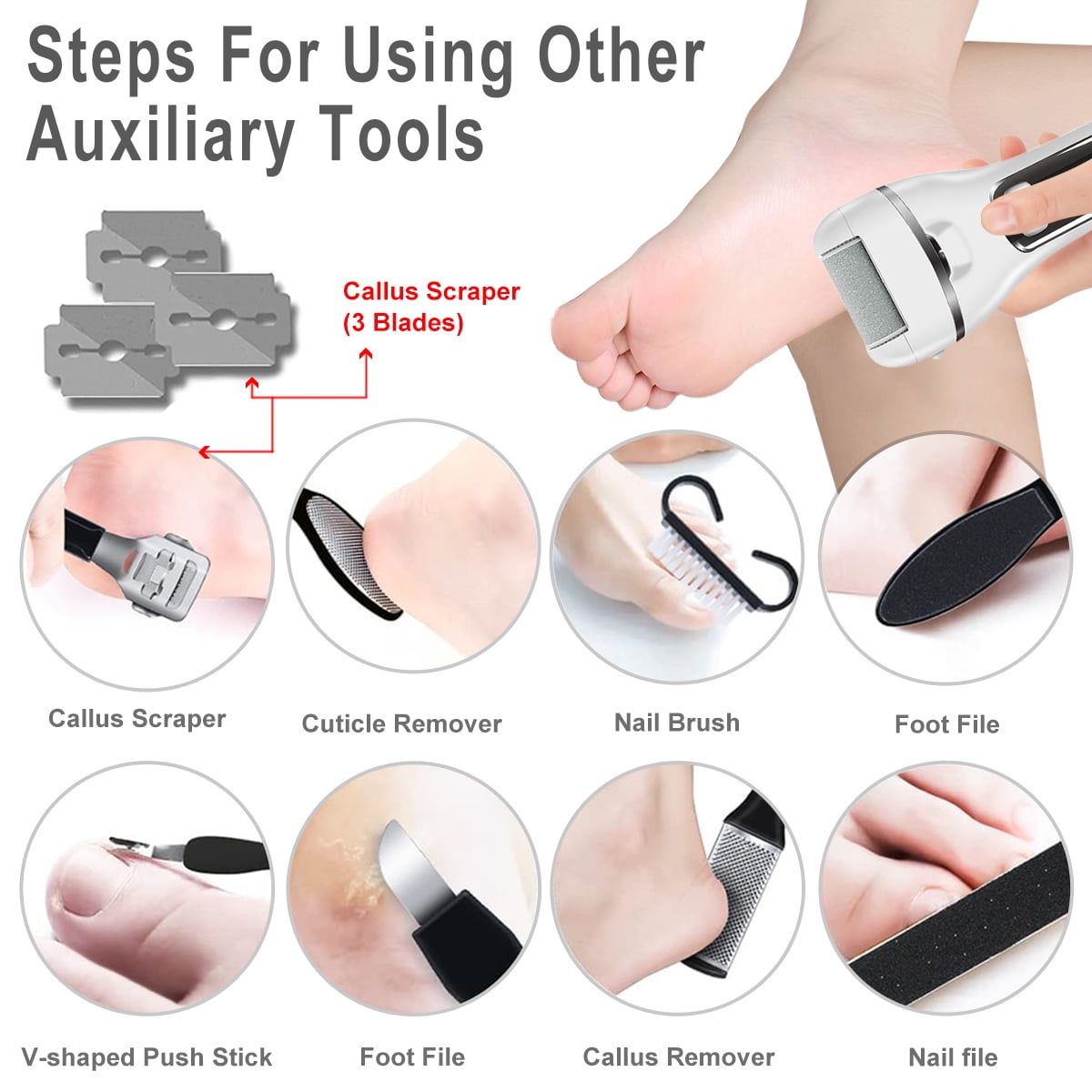 Steps For Using Other Auxiliary Tools

Callus Scraper (3 Blades)

Callus Scraper

Cuticle Remover

Nail Brush

Foot File

V-shaped Push Stick

Foot File

Callus Remover

Nail file