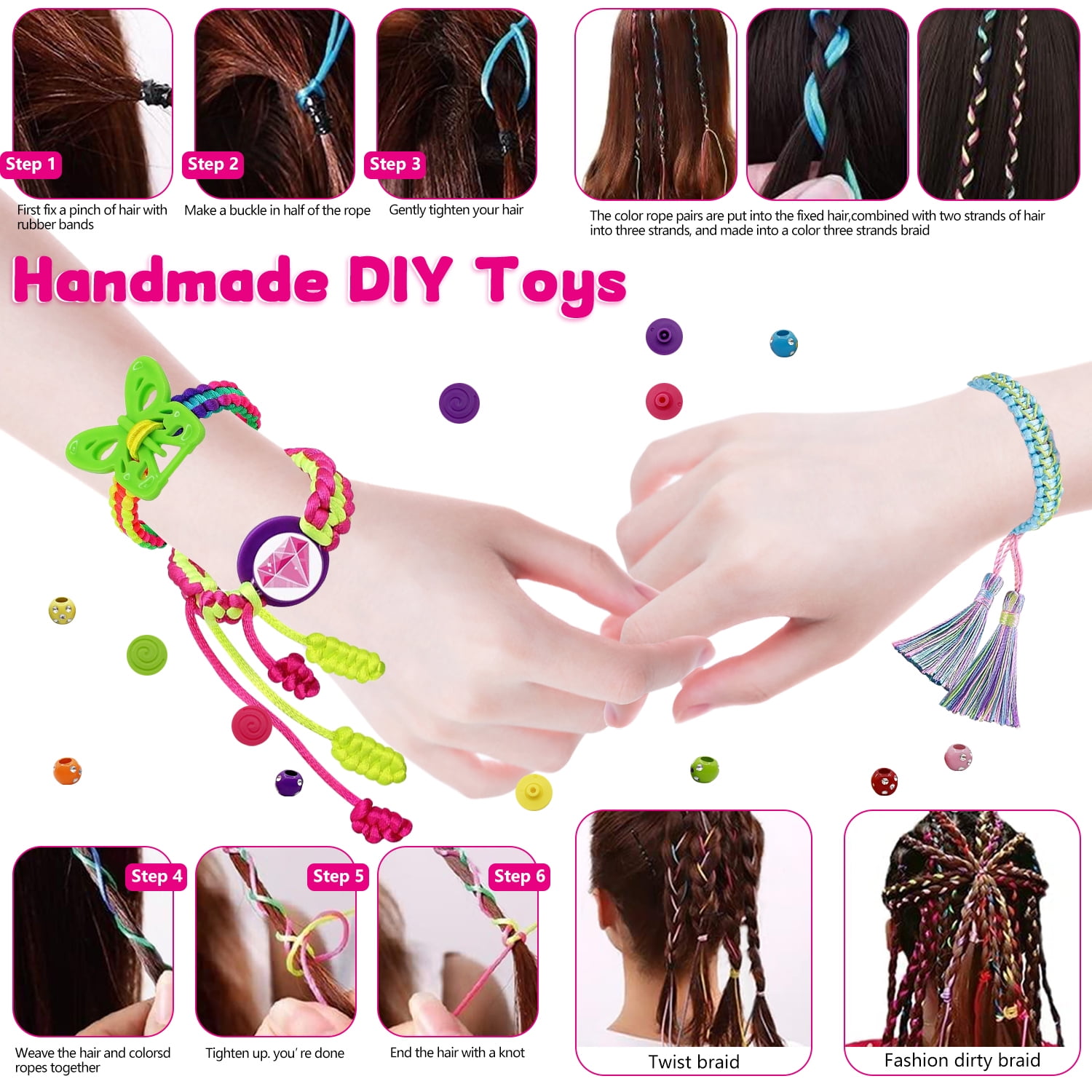 Step 1
First fix a pinch of hair with rubber bands

Step 2
Make a buckle in half of the rope

Step 3
Gently tighten your hair

The color rope pairs are put into the fixed hair,combined with two strands of hair into three strands, and made into a color three strands braid

Handmade DIY Toys

Step 4
Weave the hair and colorsd ropes together

Step 5
Tighten up. you' re done

Step 6
End the hair with a knot

Twist braid

Fashion dirty braid