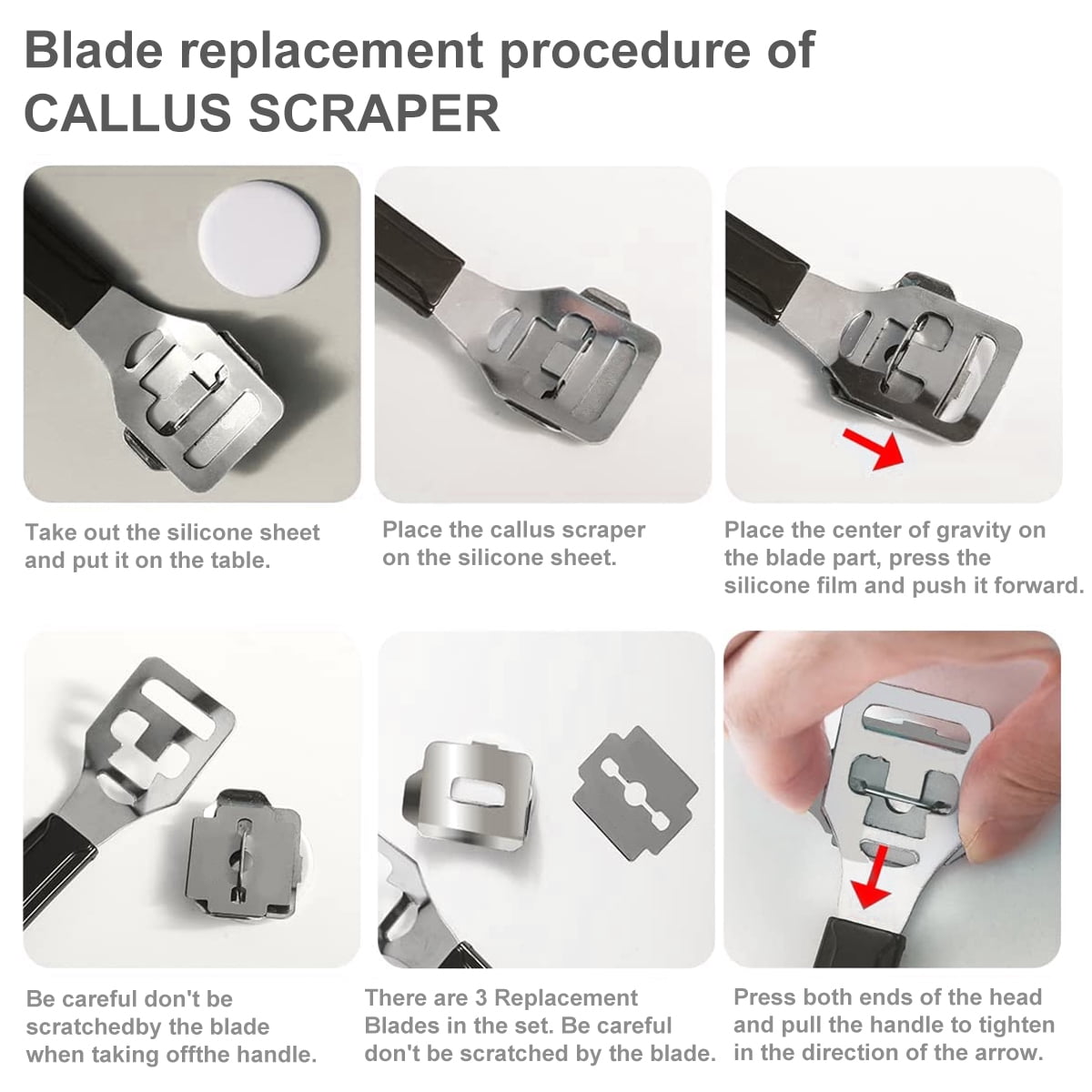 Blade replacement procedure of CALLUS SCRAPER

Take out the silicone sheet and put it on the table.

Place the callus scraper on the silicone sheet.

Place the center of gravity on the blade part, press the silicone film and push it forward.

Be careful don't be scratchedby the blade when taking offthe handle.

There are 3 Replacement Blades in the set. Be careful don't be scratched by the blade.

Press both ends of the head and pull the handle to tighten in the direction of the arrow.